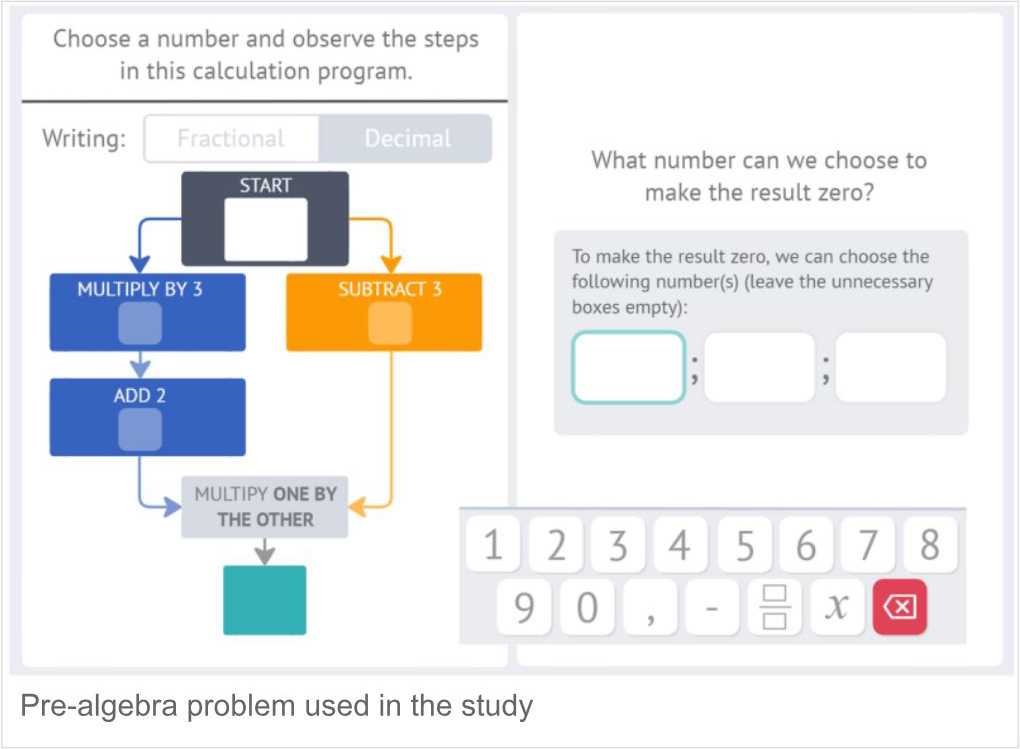 Choose a number and observe the steps in this calculation program.

Writing: Fractional Decimal

START

MULTIPLY BY 3

SUBTRACT 3

ADD 2

MULTIPY ONE BY THE OTHER

What number can we choose to make the result zero?

To make the result zero, we can choose the following number(s) (leave the unnecessary boxes empty):

; ;

1 2 3 4 5 6 7 8
9 0 , - $x$

Pre-algebra problem used in the study